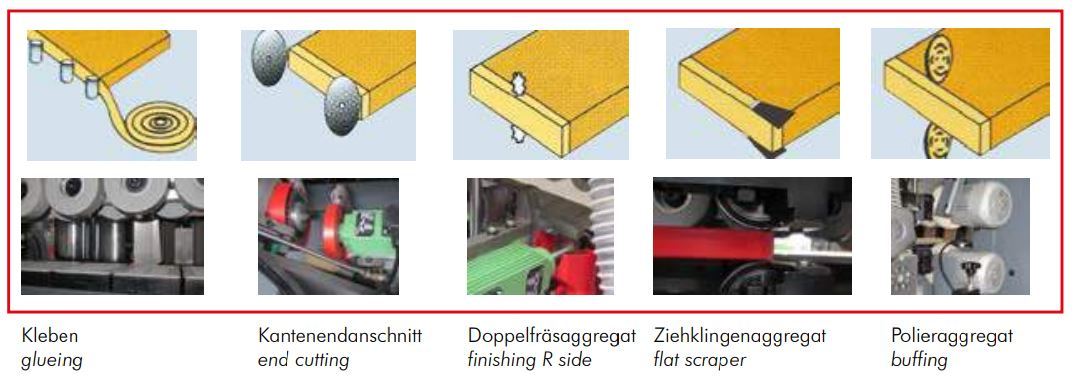 Kleben
glueing

Kantenendanschnitt
end cutting

Doppelfräsaggregat
finishing R side

Ziehklingenaggregat
flat scraper

Polieraggregat
buffing