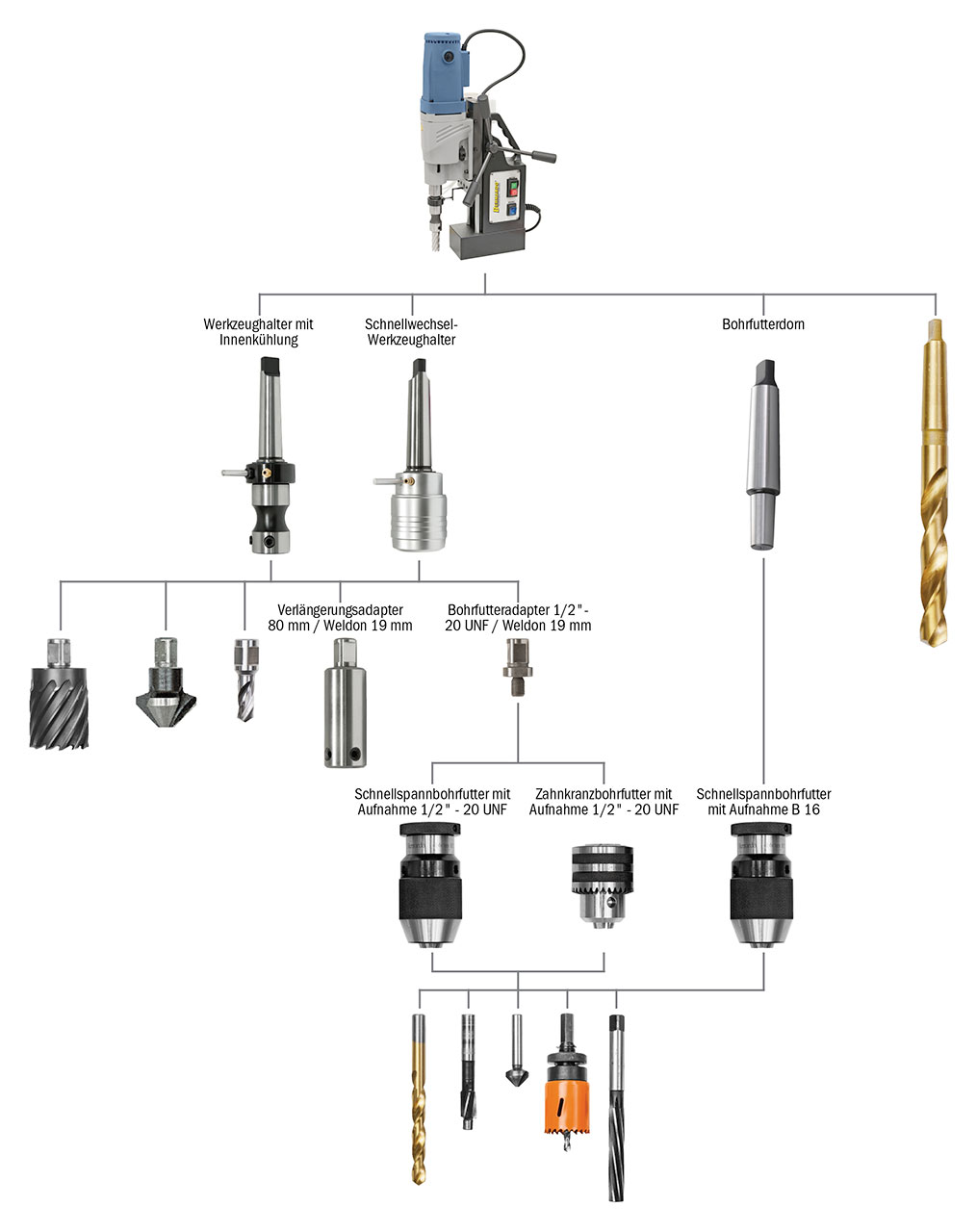 Werkzeughalter mit Innenkühlung

Schnellwechsel-Werkzeughalter

Bohrfutterdorn

Verlängerungsadapter 80 mm / Weldon 19 mm

Bohrfutteradapter 1/2" - 20 UNF / Weldon 19 mm

Schnellspannbohrfutter mit Aufnahme 1/2" - 20 UNF

Zahnkranzbohrfutter mit Aufnahme 1/2" - 20 UNF

Schnellspannbohrfutter mit Aufnahme B 16