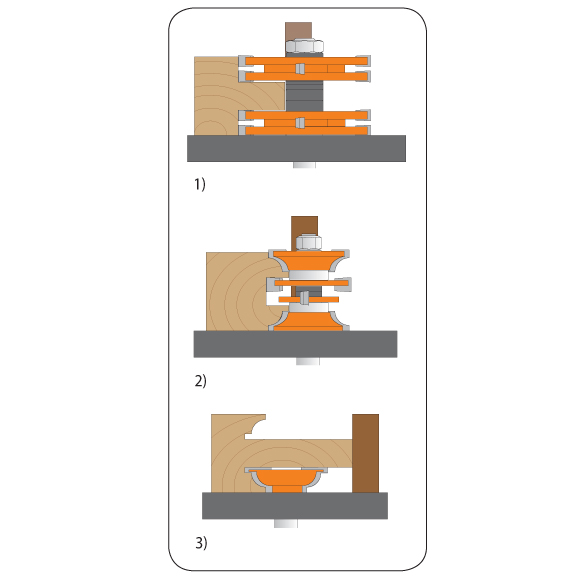 1)

2)

3)