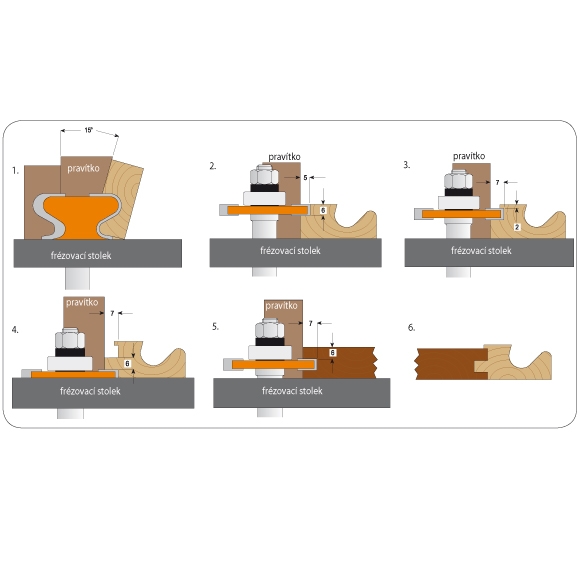 1.
15°
pravítko
frézovací stolek

2.
pravítko
5
6
frézovací stolek

3.
pravítko
7
2
frézovací stolek

4.
pravítko
7
6
frézovací stolek

5.
pravítko
7
6
frézovací stolek

6.