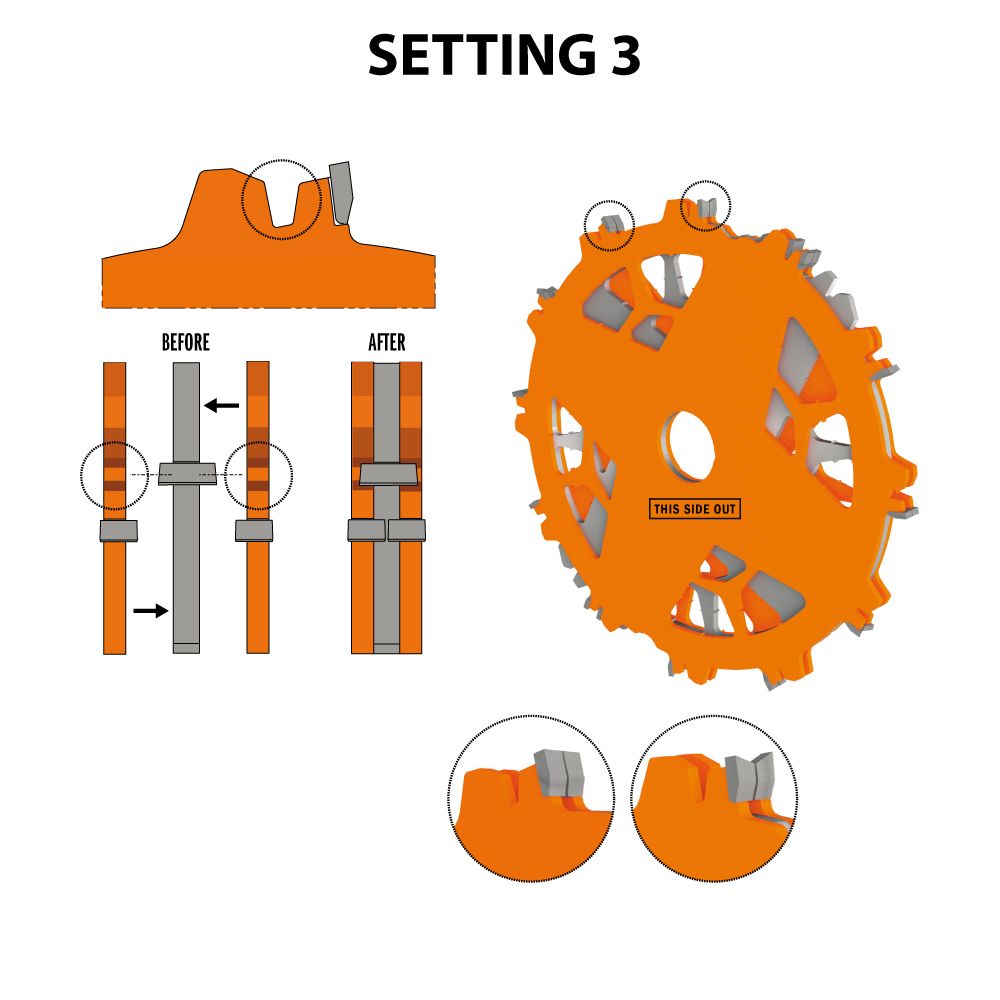 SETTING 3

BEFORE

AFTER

THIS SIDE OUT